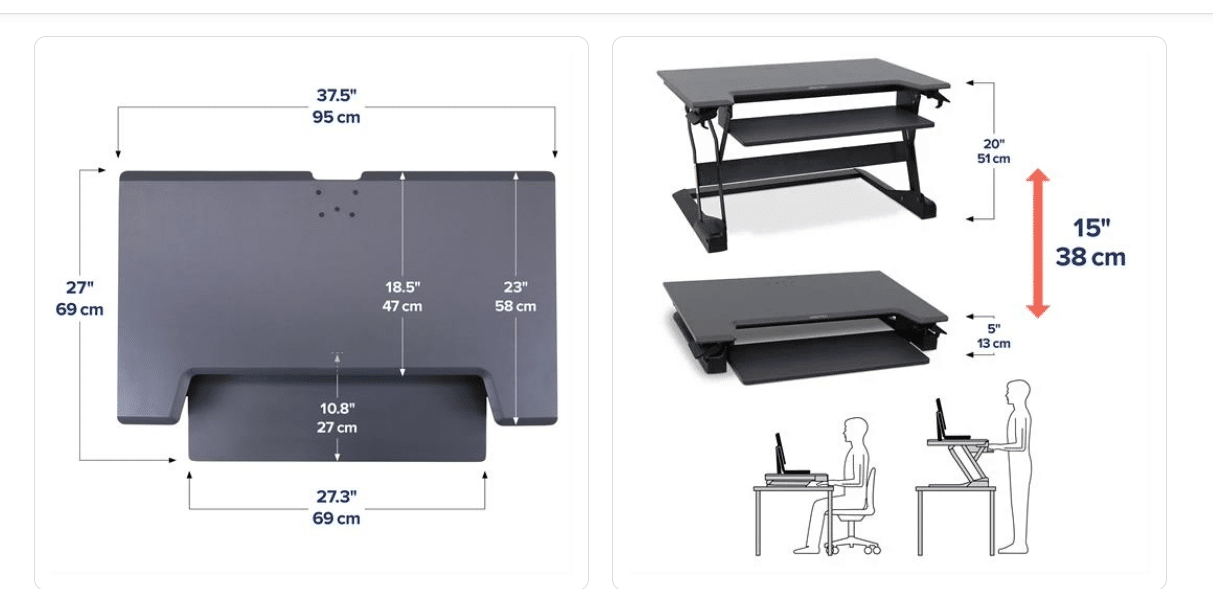 37.5"
95 cm

27"
69 cm

18.5"
47 cm

23"
58 cm

10.8"
27 cm

27.3"
69 cm

20"
51 cm

15"
38 cm

5"
13 cm